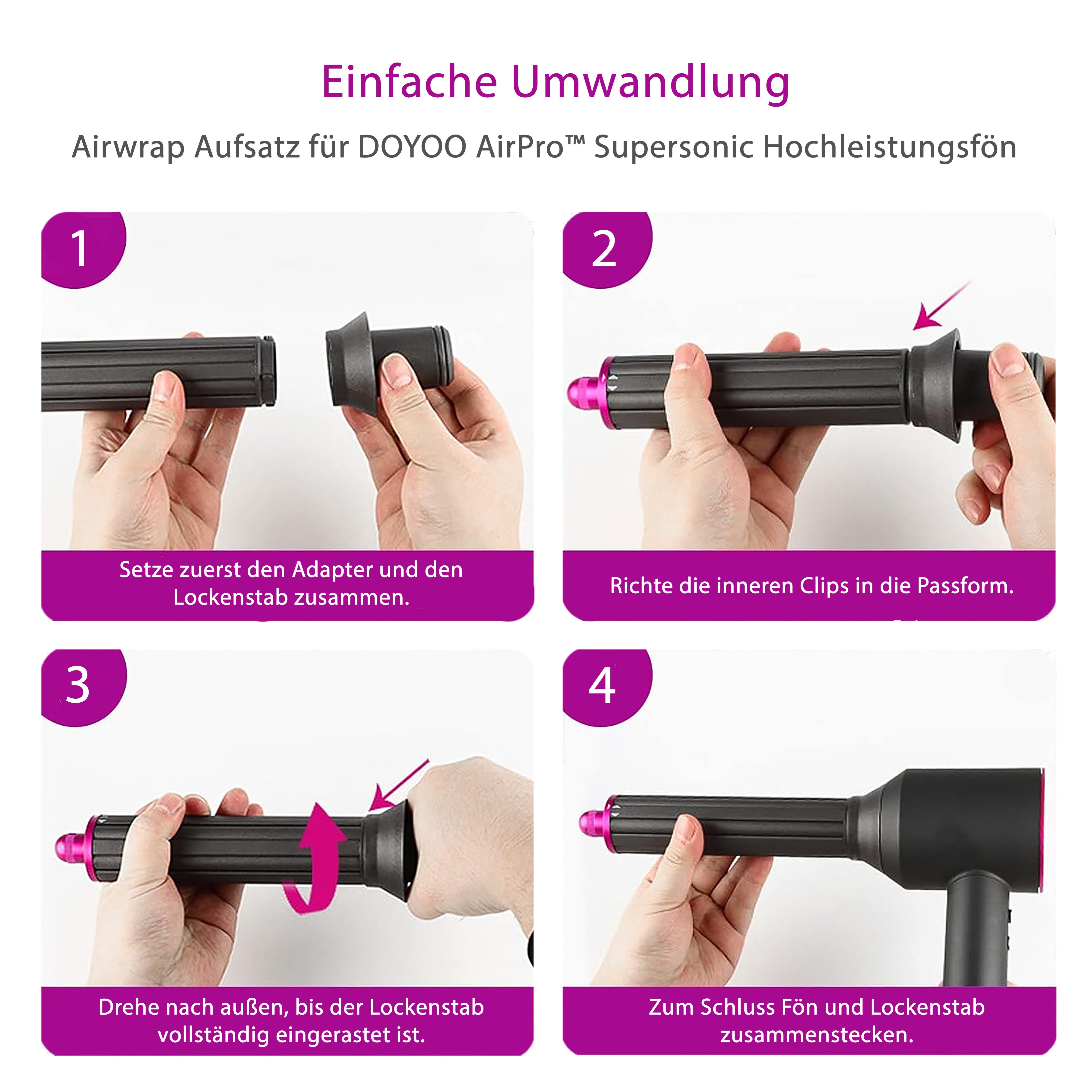 Einfache Umwandlung

Airwrap Aufsatz für DOYOO AirPro™ Supersonic Hochleistungsfön

1

Setze zuerst den Adapter und den Lockenstab zusammen.

2

Richte die inneren Clips in die Passform.

3

Drehe nach außen, bis der Lockenstab vollständig eingerastet ist.

4

Zum Schluss Fön und Lockenstab zusammenstecken.